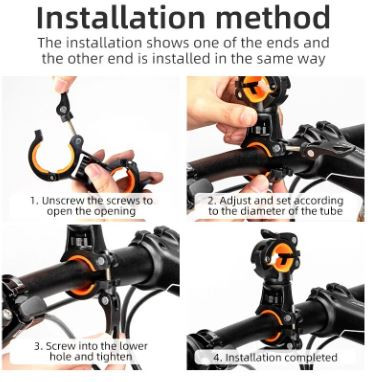 Installation method

The installation shows one of the ends and the other end is installed in the same way

1. Unscrew the screws to open the opening

2. Adjust and set according to the diameter of the tube

3. Screw into the lower hole and tighten

4. Installation completed